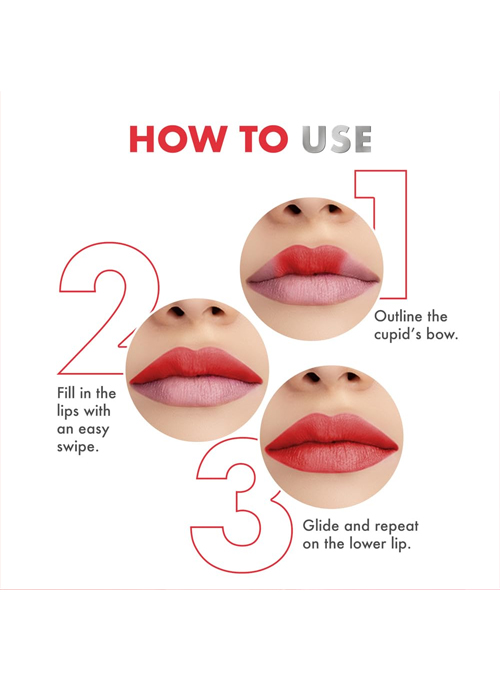 HOW TO USE

1

Outline the cupid's bow.

2

Fill in the lips with an easy swipe.

3

Glide and repeat on the lower lip.